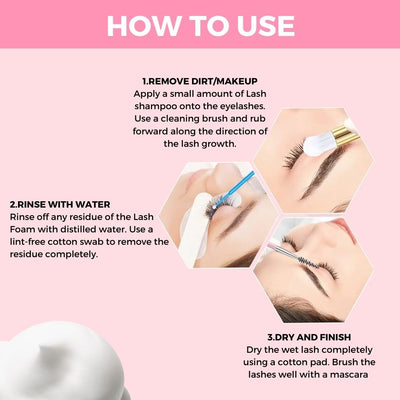 HOW TO USE

1.REMOVE DIRT/MAKEUP
Apply a small amount of Lash shampoo onto the eyelashes. Use a cleaning brush and rub forward along the direction of the lash growth.

2.RINSE WITH WATER
Rinse off any residue of the Lash Foam with distilled water. Use a lint-free cotton swab to remove the residue completely.

3.DRY AND FINISH
Dry the wet lash completely using a cotton pad. Brush the lashes well with a mascara