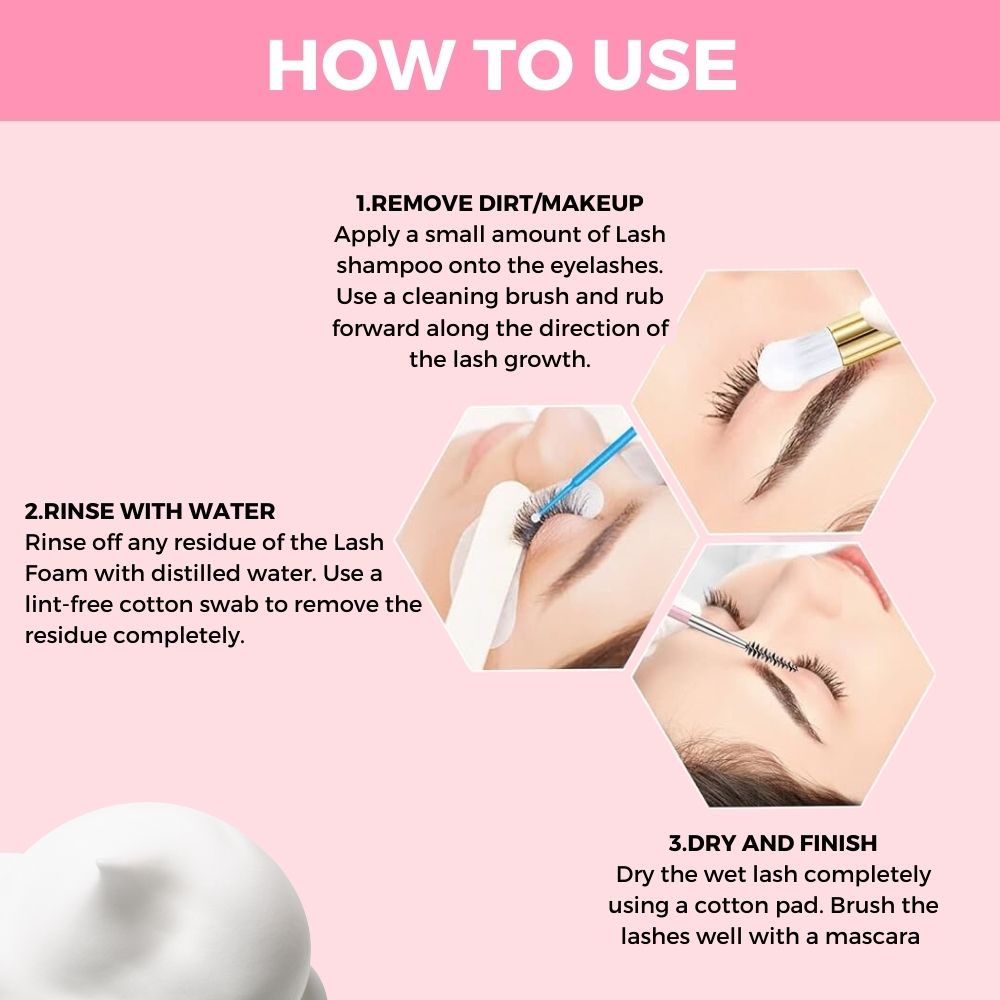 HOW TO USE

1.REMOVE DIRT/MAKEUP
Apply a small amount of Lash shampoo onto the eyelashes. Use a cleaning brush and rub forward along the direction of the lash growth.

2.RINSE WITH WATER
Rinse off any residue of the Lash Foam with distilled water. Use a lint-free cotton swab to remove the residue completely.

3.DRY AND FINISH
Dry the wet lash completely using a cotton pad. Brush the lashes well with a mascara